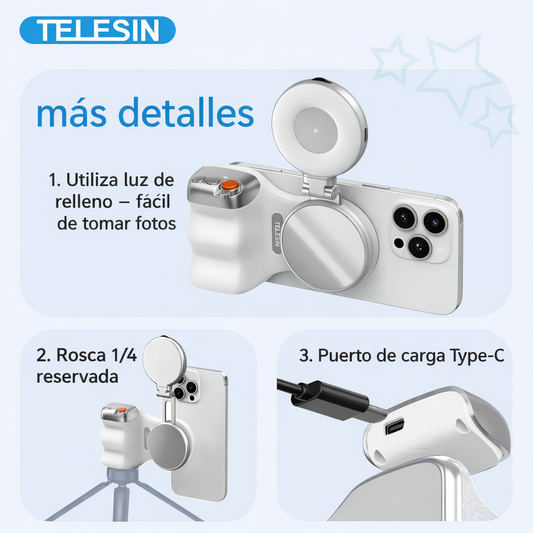 TELESIN

más detalles

1. Utiliza luz de relleno – fácil de tomar fotos

TELESIN

2. Rosca 1/4 reservada

3. Puerto de carga Type-C